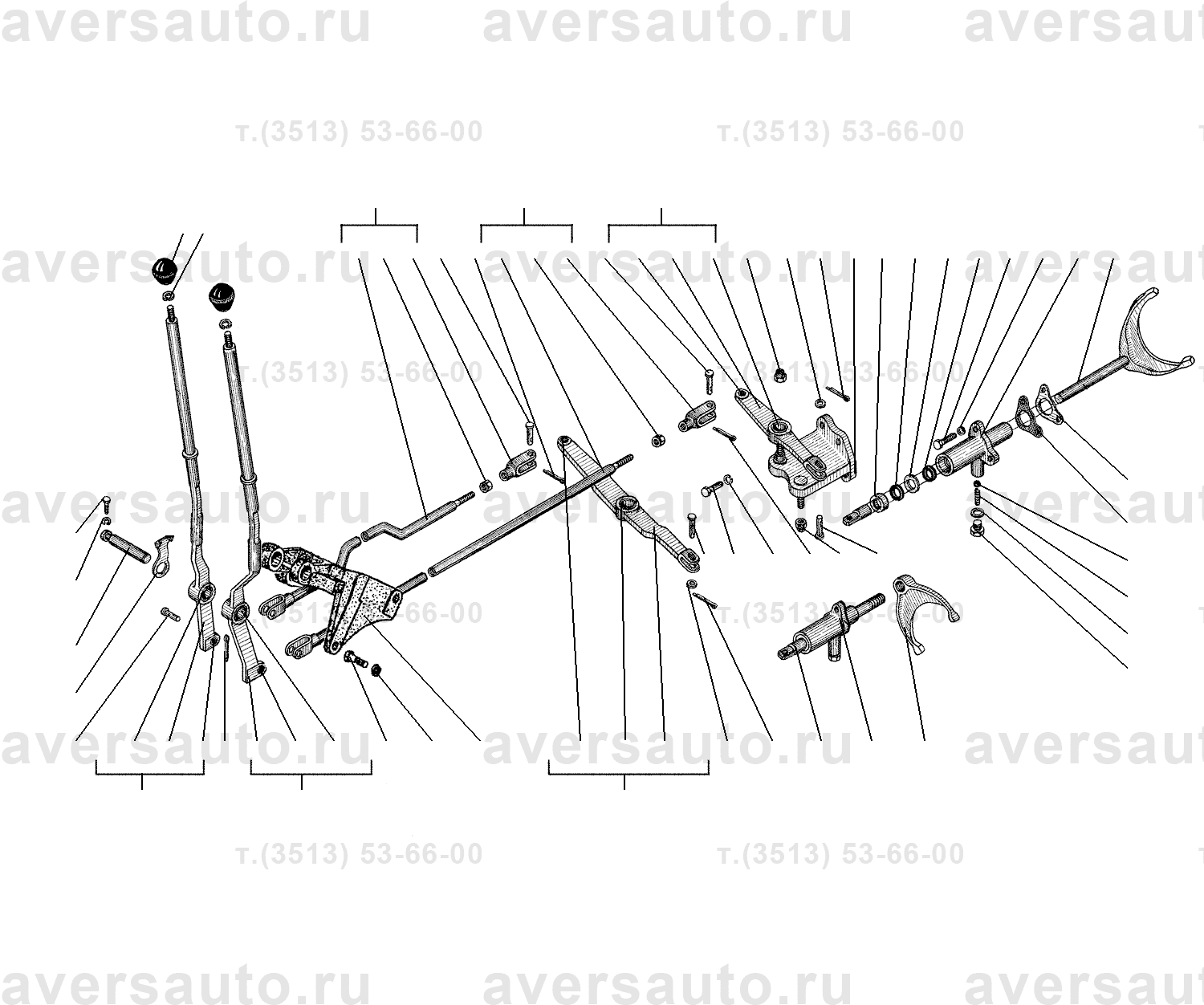 aversauto.ru aversauto.ru aversaut

т.(3513) 53-66-00 т.(3513) 53-66-00

aversauto.ru aversauto.ru aversaut

т.(3513) 53-66-00 т.(3513) 53-66-00

aversauto.ru aversauto.ru aversaut

т.(3513) 53-66-00 т.(3513) 53-66-00

aversauto.ru aversauto.ru aversaut

т.(3513) 53-66-00 т.(3513) 53-66-00

aversauto.ru aversauto.ru aversaut