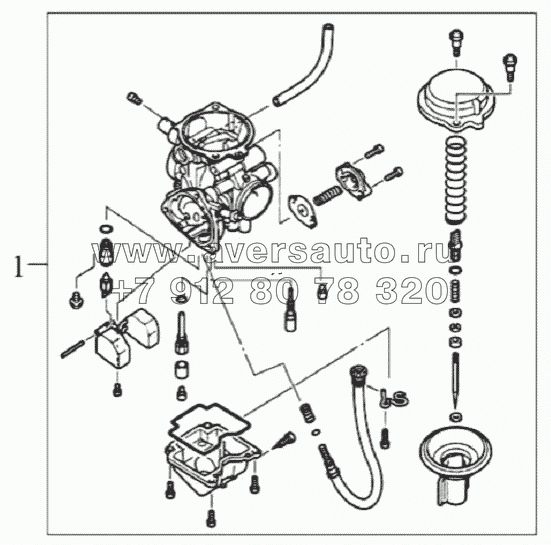 1

www.aversauto.ru
+7 912 80 78 320