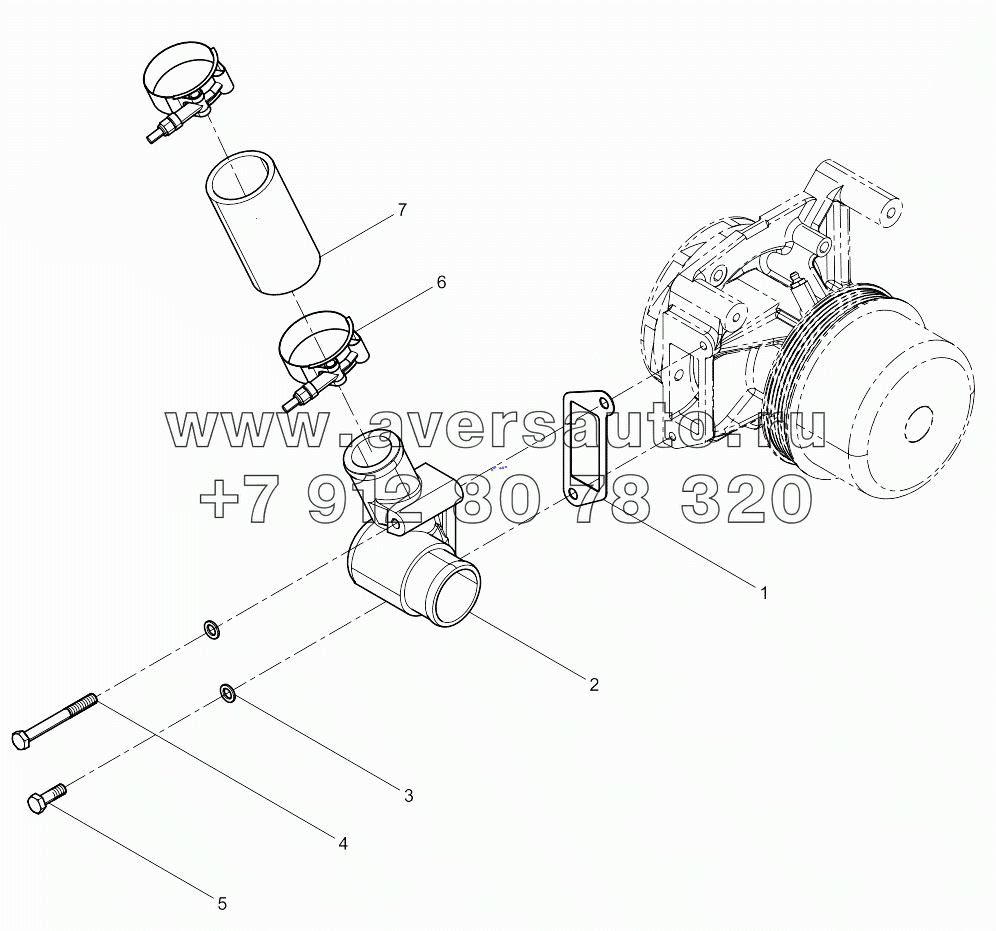 7
6
www.aversauto.ru
+7 912 80 78 320
1
2
3
4
5