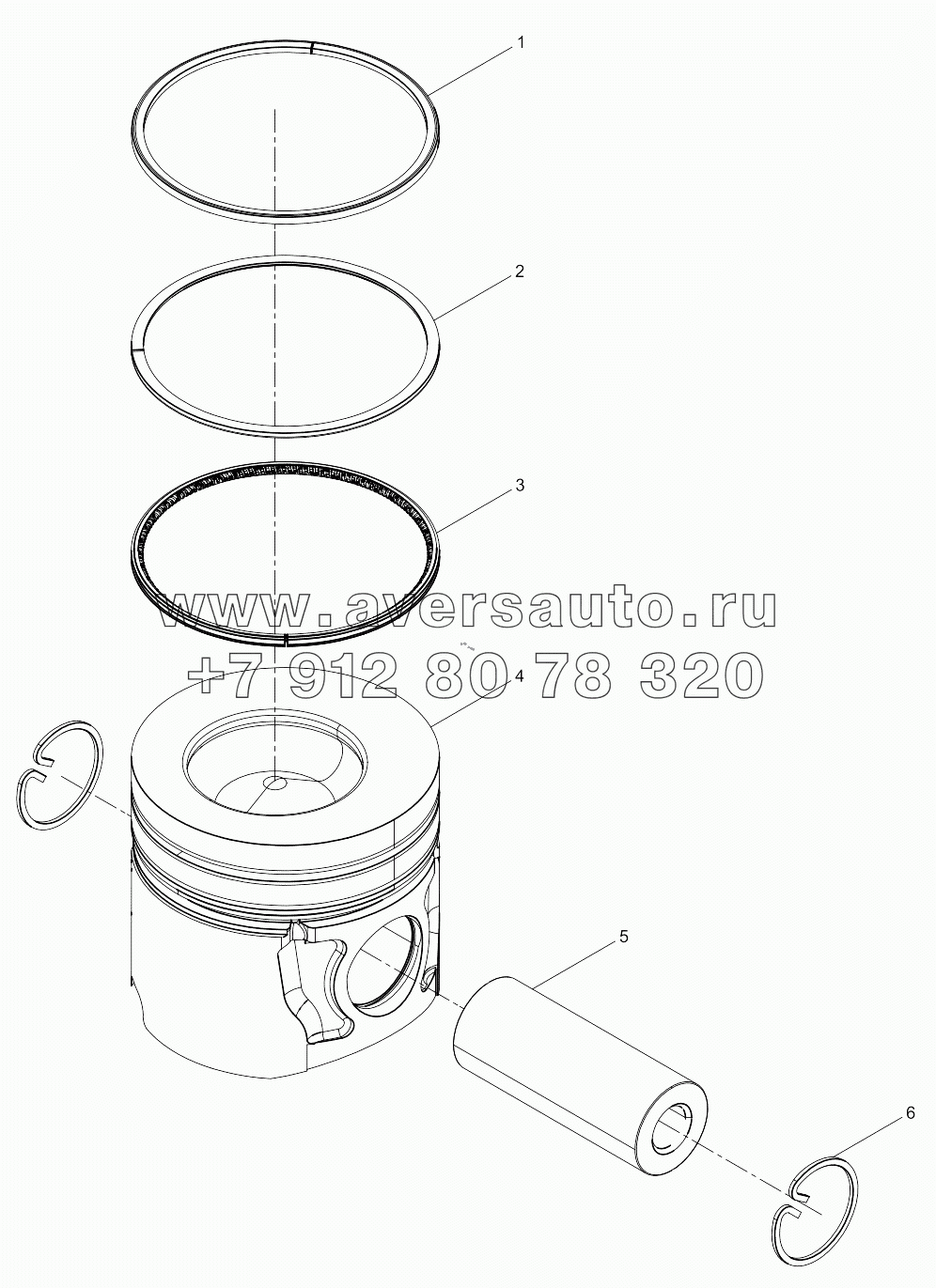 1

2

3

www.aversauto.ru
+7 912 80 78 320

4

5

6