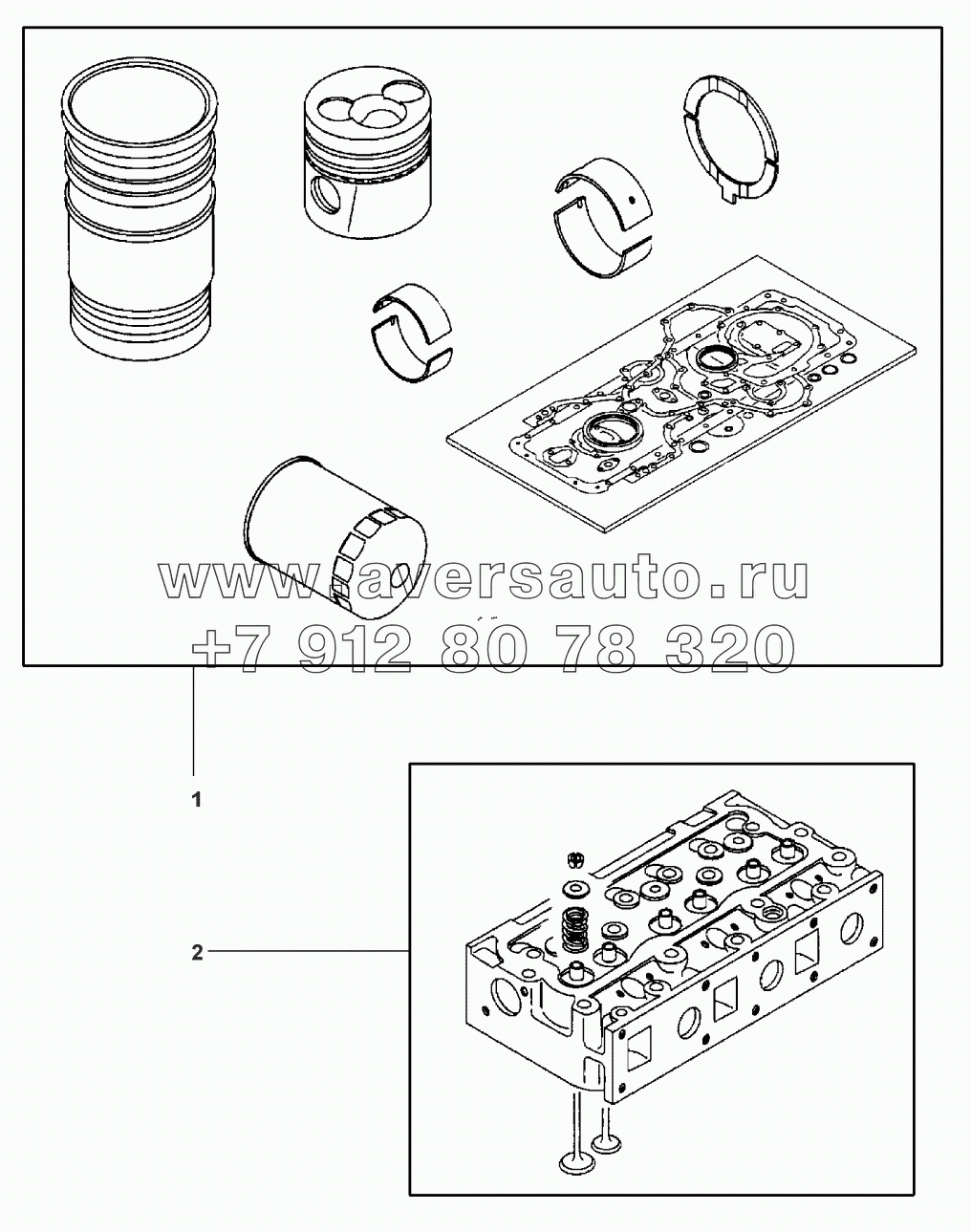 www.aversauto.ru
+7 912 80 78 320

1

2