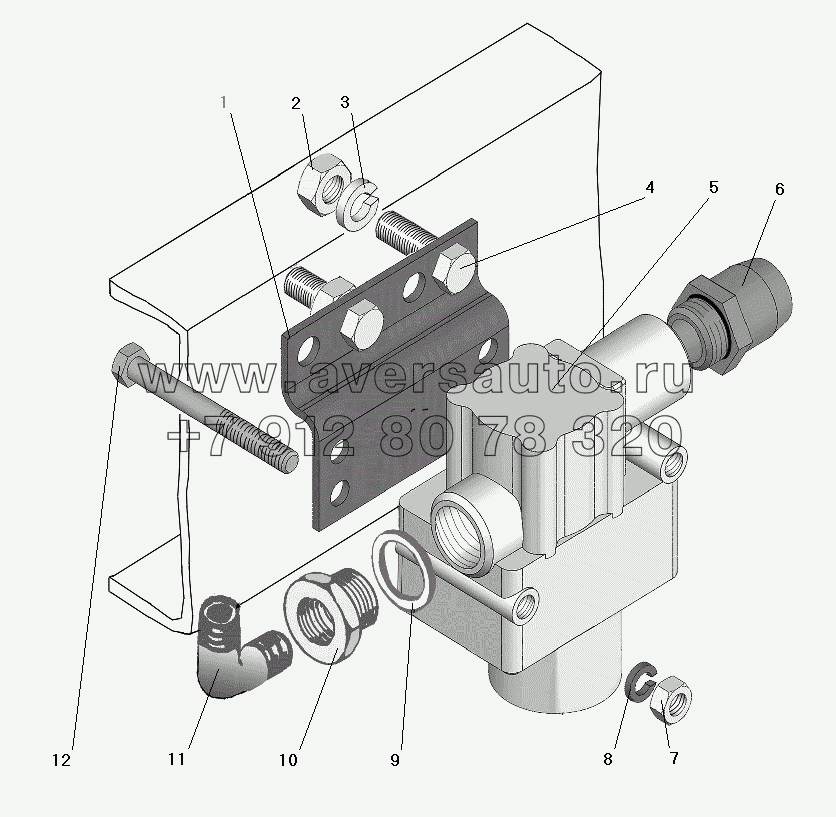 1
2
3
4
5
6
www.aversauto.ru
+7 912 80 78 320
12
11
10
9
8
7