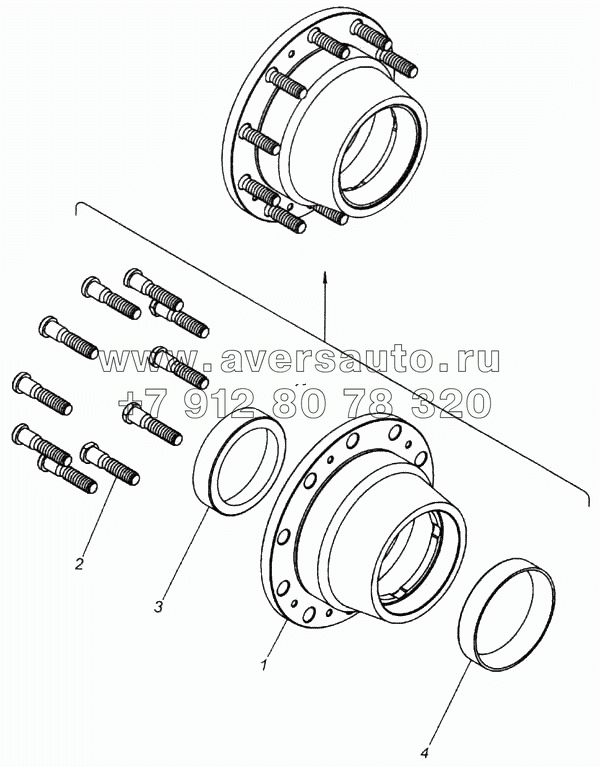 www.aversauto.ru
+7 912 80 78 320

2
3
1
4