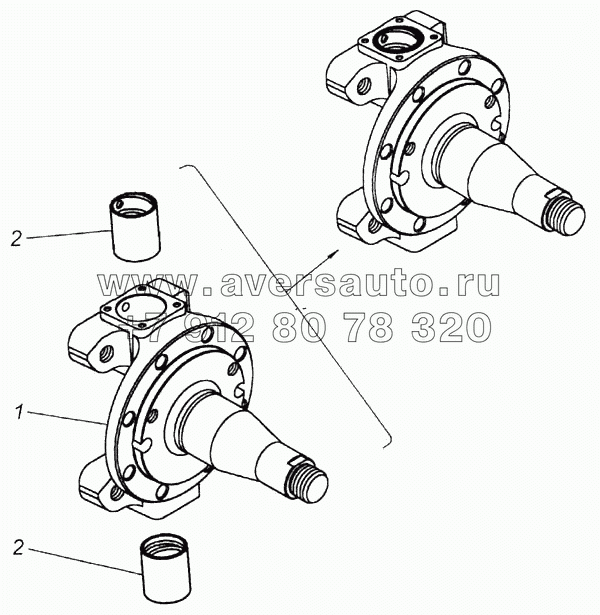 2

www.aversauto.ru
+7 912 80 78 320

1

2