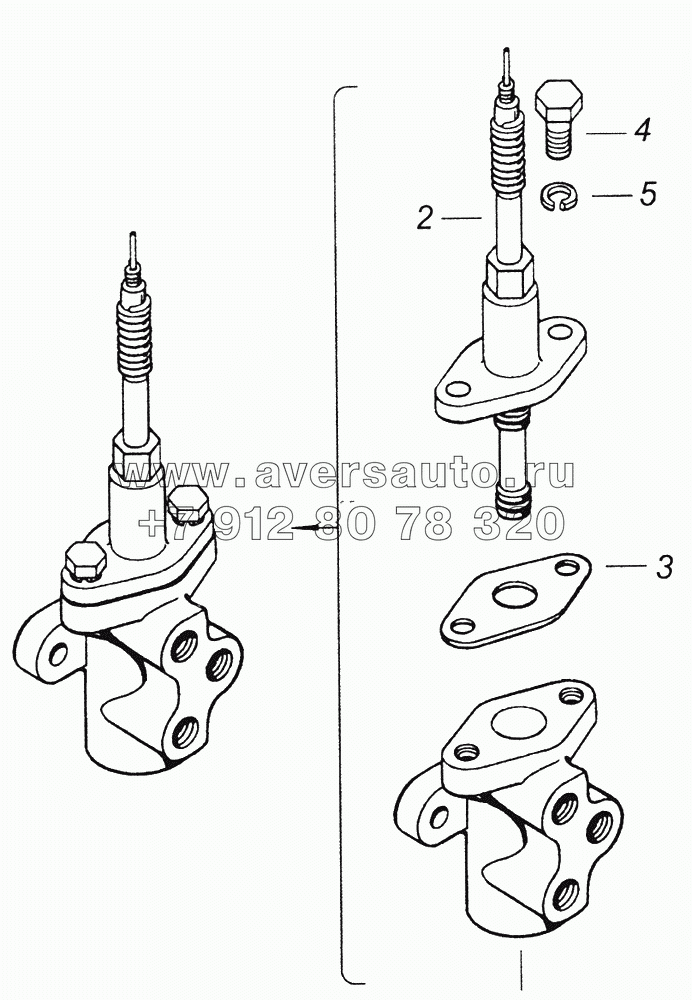 4
5
2
www.aversauto.ru
+7 912 80 78 320
3