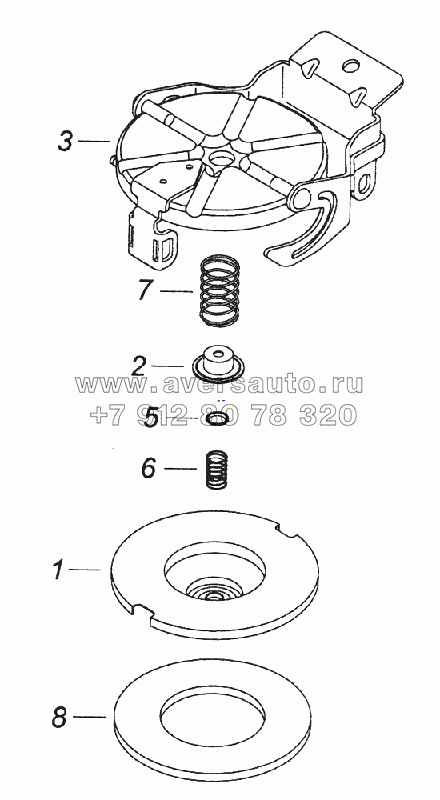 3
7
2
www.aversauto.ru
+7 912 80 78 320
5
6
1
8