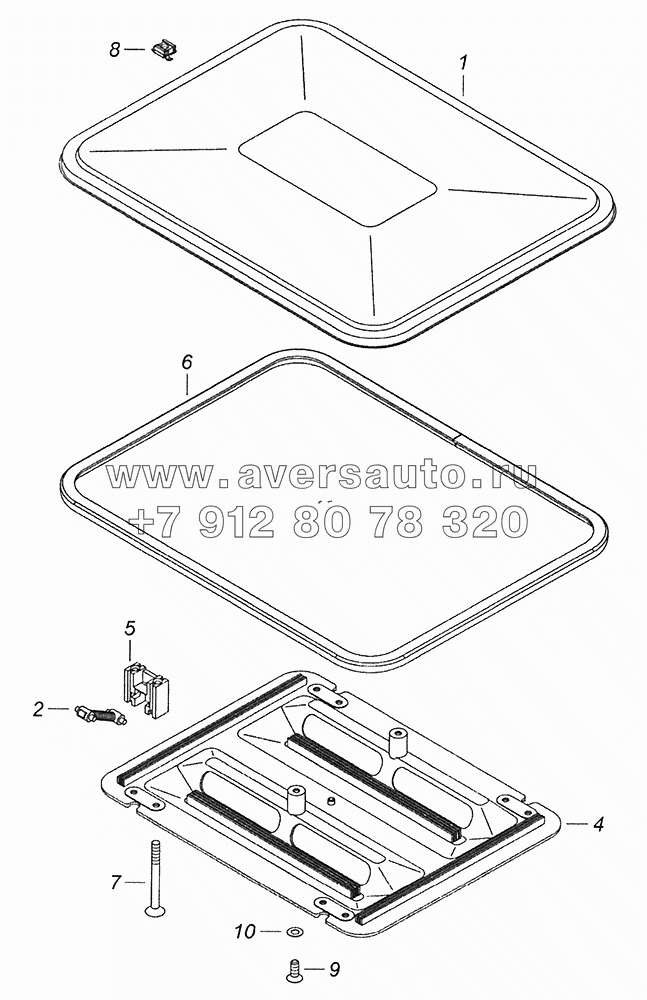 8
1
6
www.aversauto.ru
+7 912 80 78 320
5
2
4
7
10
9