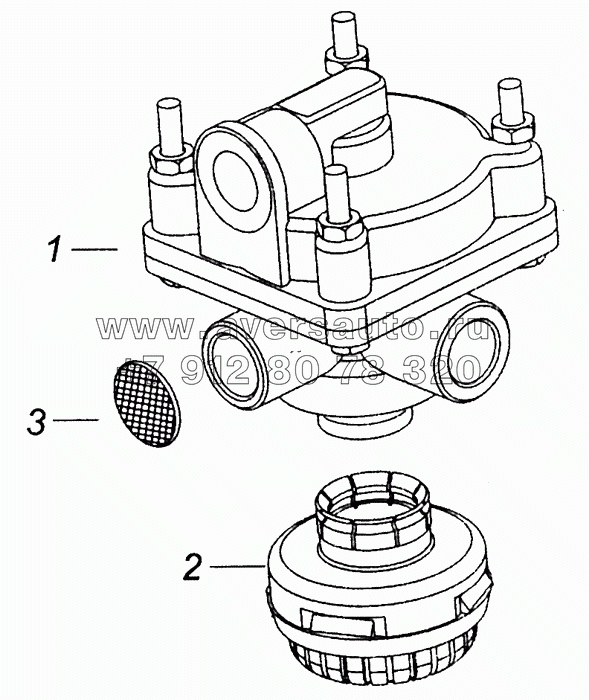 1

www.aversauto.ru
+7 912 80 78 320

3

2