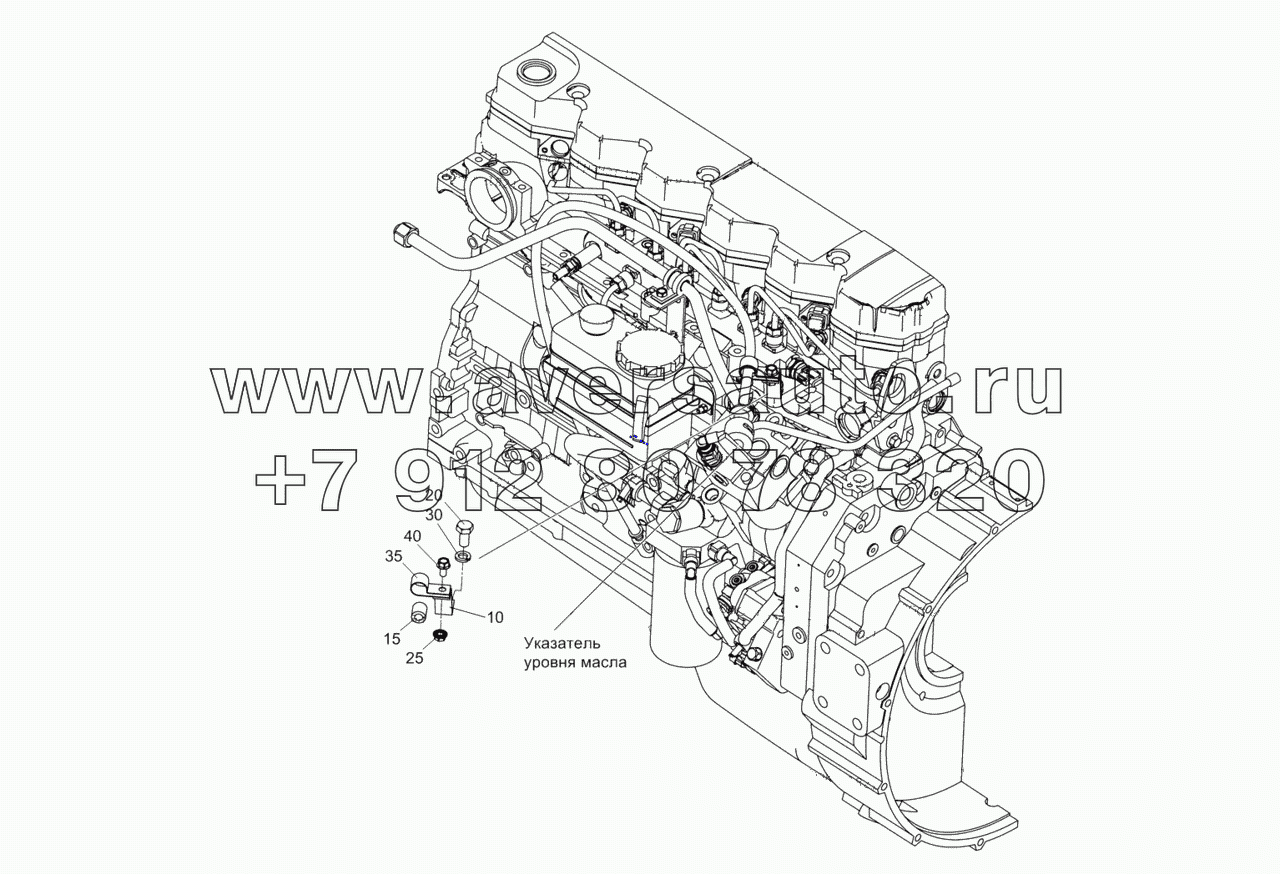 www.aversauto.ru
+7 912 80 78 320

20
30
40
35
10
15
25

Указатель уровня масла