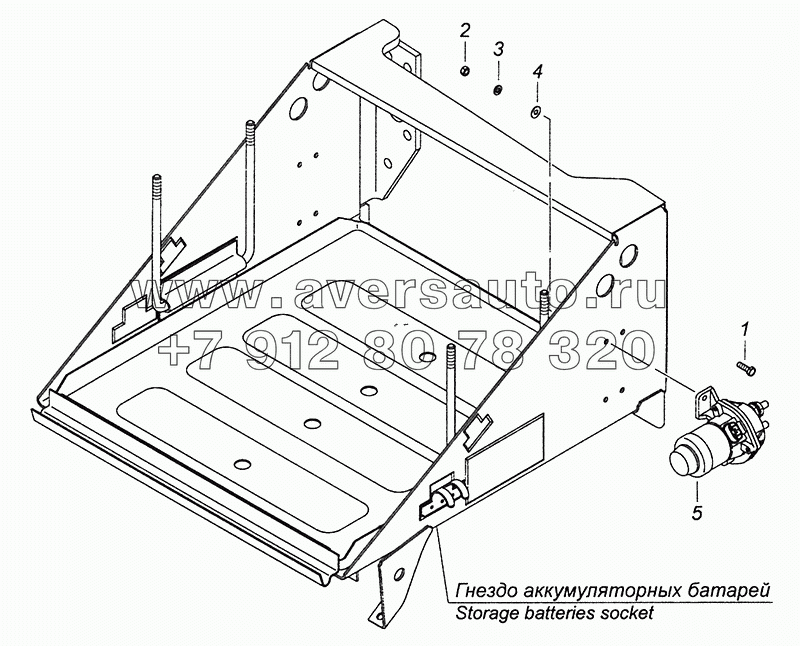 2
3
4
www.aversauto.ru
+7 912 80 78 320
1
5
Гнездо аккумуляторных батарей
Storage batteries socket