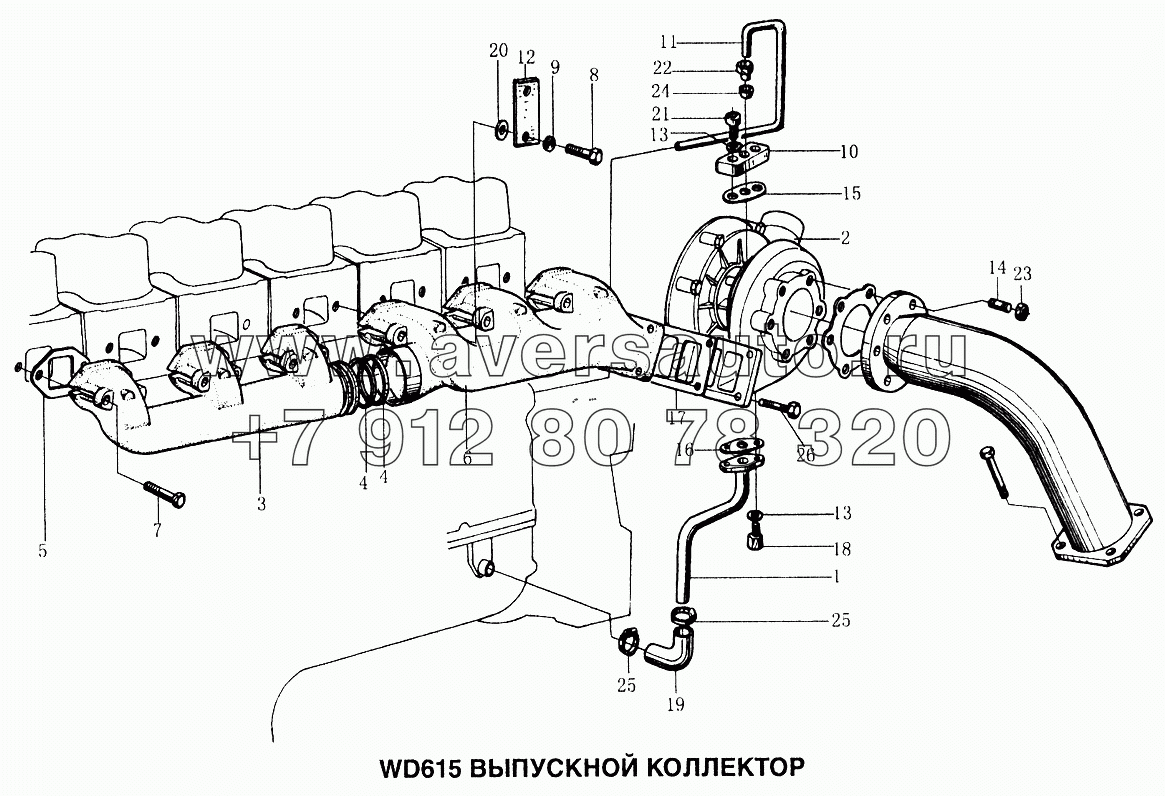 20 12 9 8
11
22
24
21
13
10
15
2
14 23
www.aversauto.ru
+7 912 80 78 320
5
7
3
4 4
6
17
16
20
13
18
1
25
25
19
WD615 ВЫПУСКНОЙ КОЛЛЕКТОР