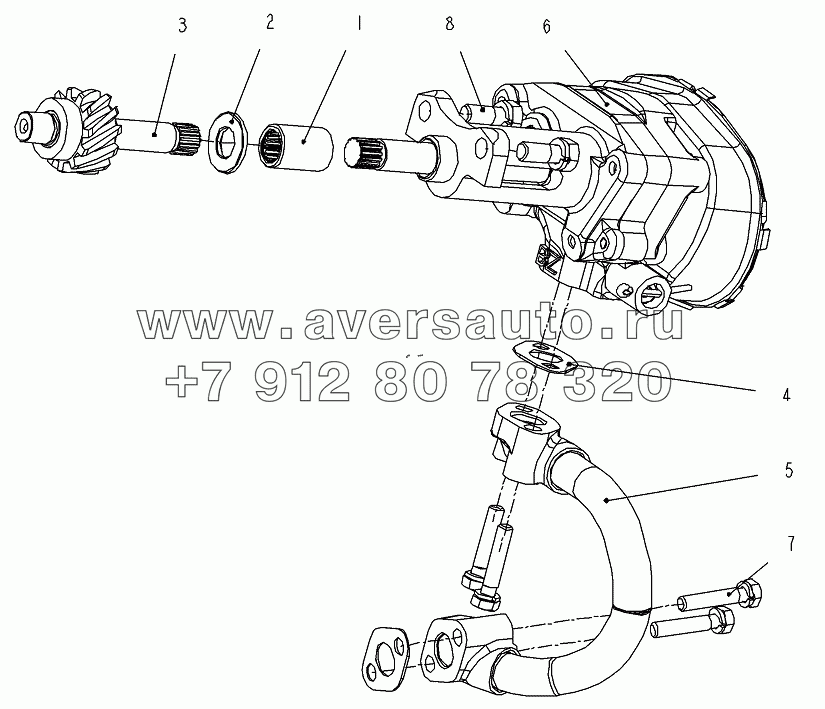 3
2
1
8
6
www.aversauto.ru
+7 912 80 78 320
4
5
7