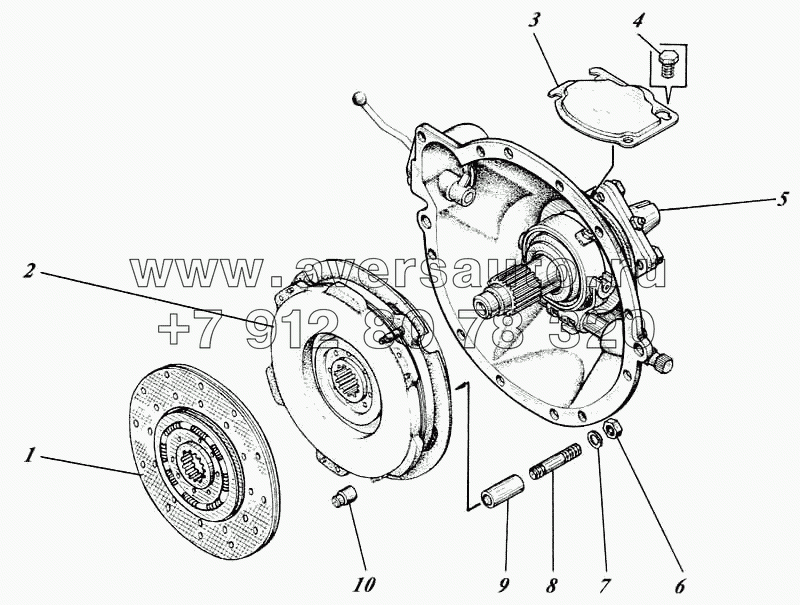 3
4
5
2
www.aversauto.ru
+7 912 80 78 320
1
10
9
8
7
6