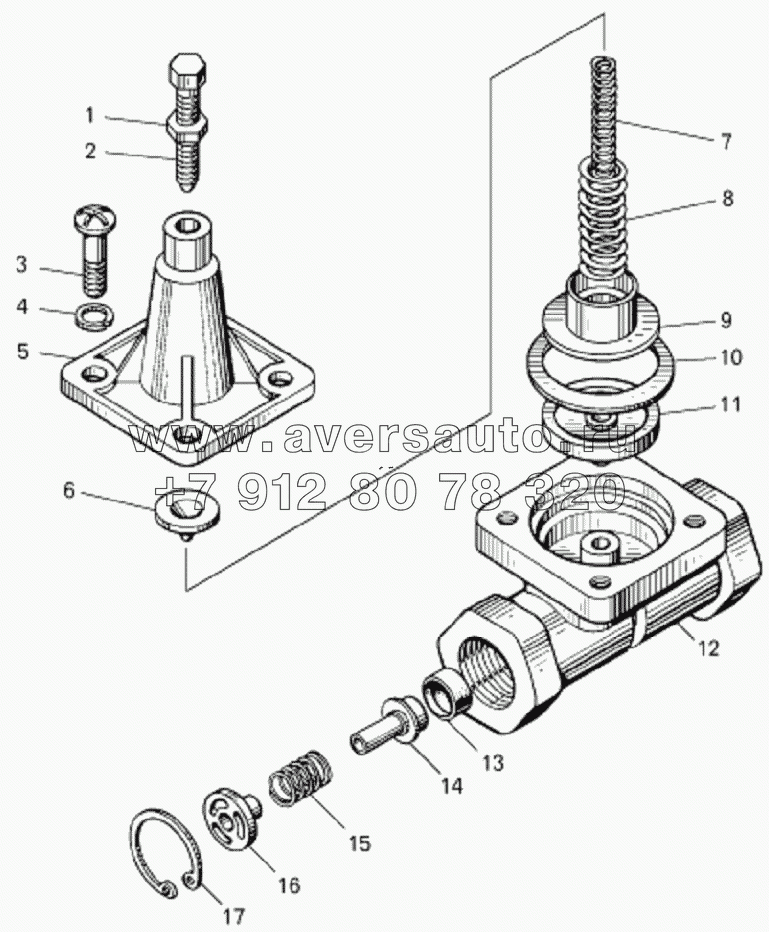 1
2
3
4
5
6
7
8
9
10
11
12
13
14
15
16
17
www.aversauto.ru
+7 912 80 78 320